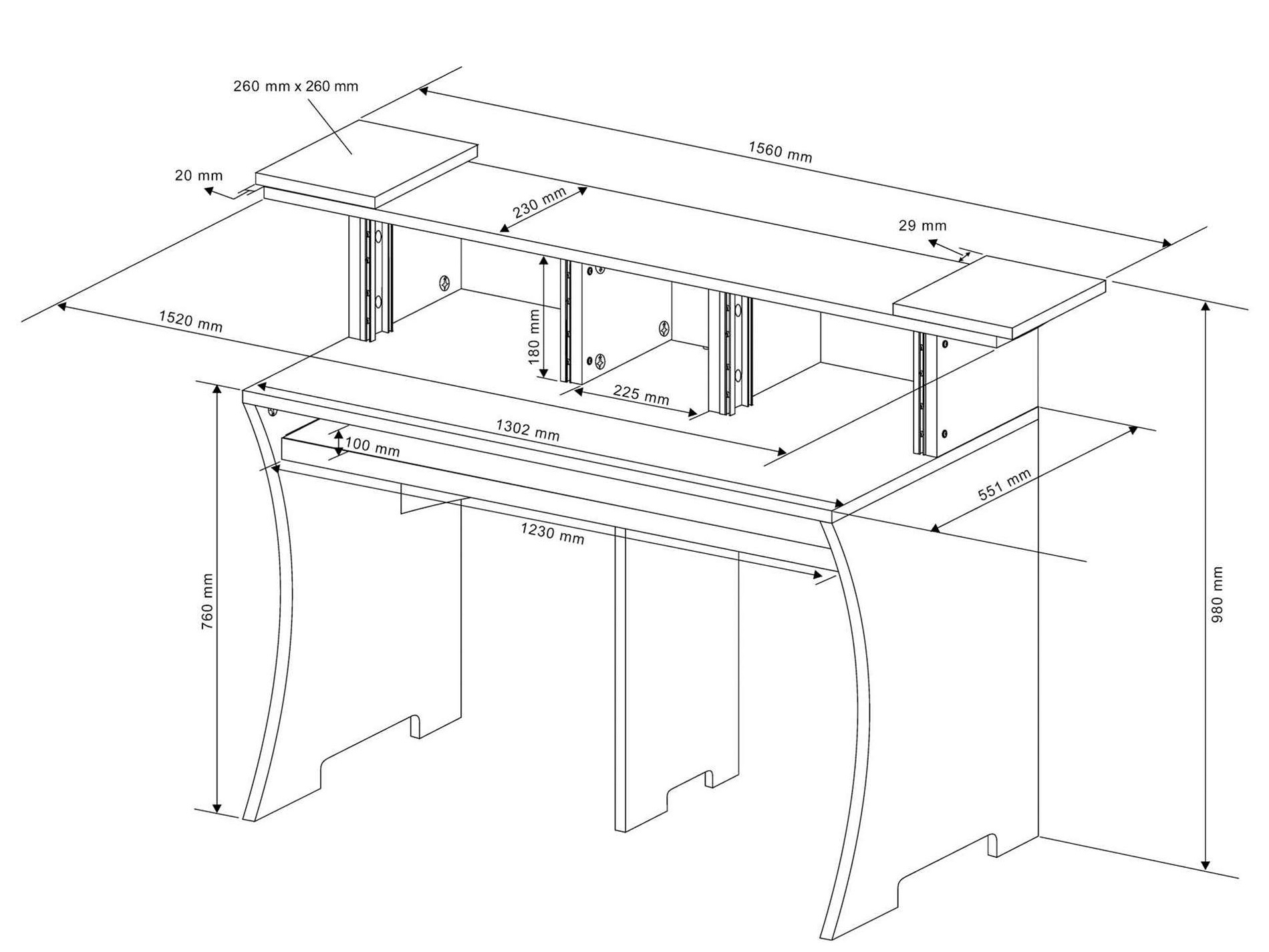 260 mm x 260 mm

1560 mm

20 mm

230 mm

29 mm

1520 mm

180 mm

225 mm

1302 mm

100 mm

551 mm

1230 mm

760 mm

980 mm