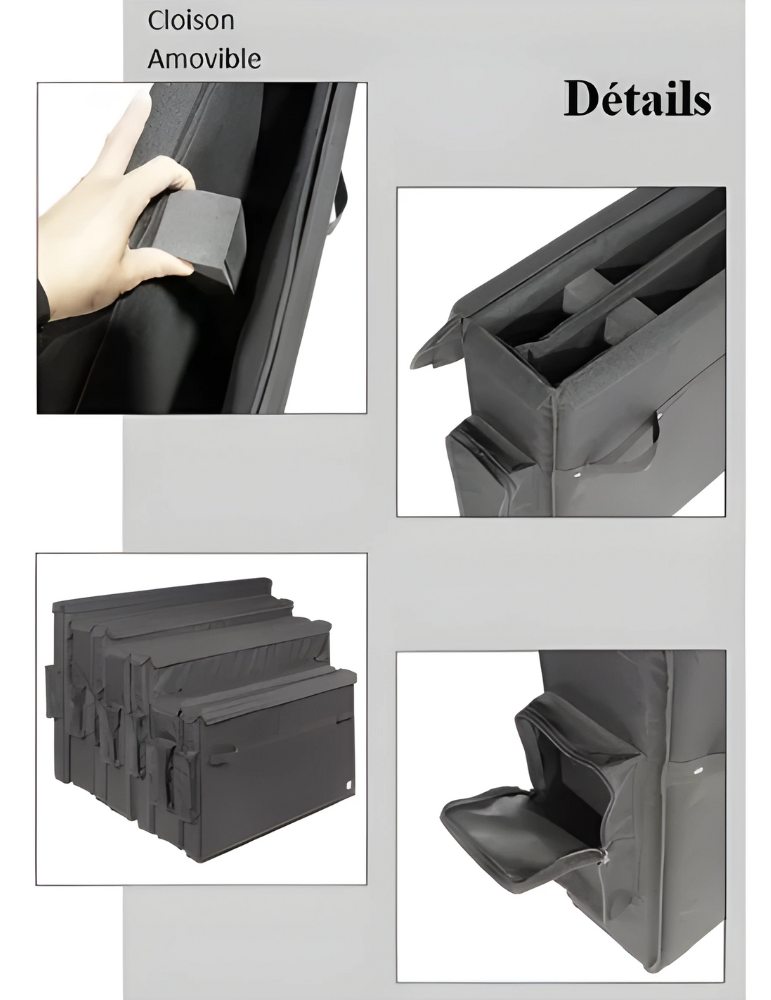 Cloison
Amovible

Détails