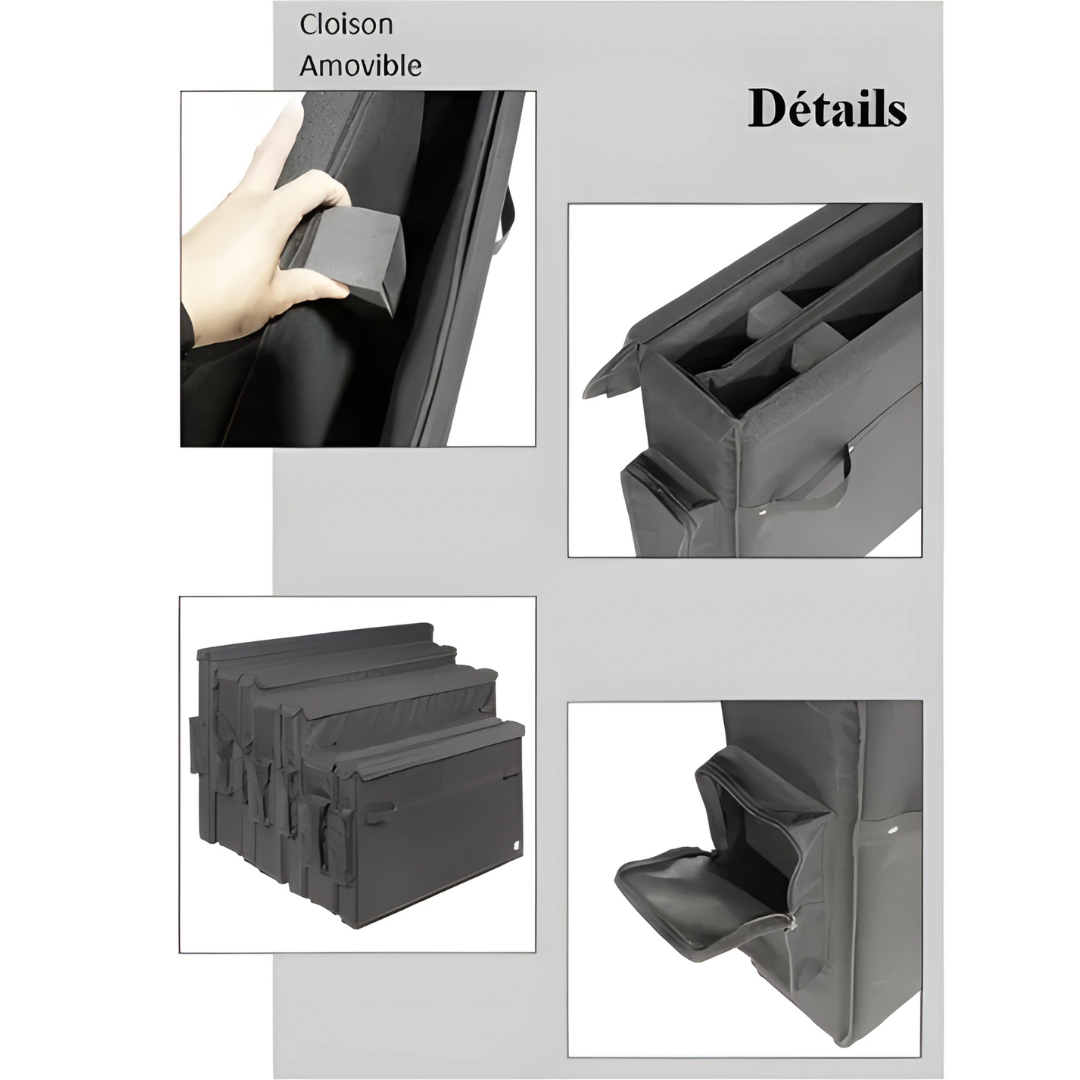 Cloison Amovible

Détails