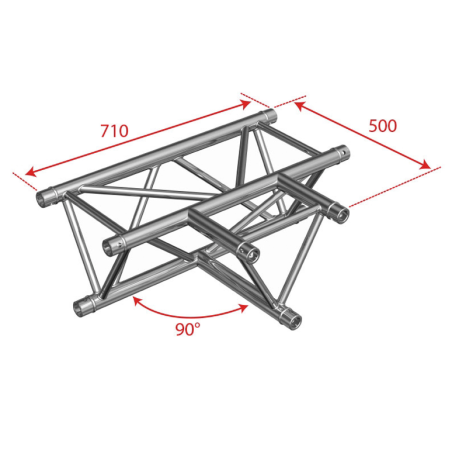 710

500

90°